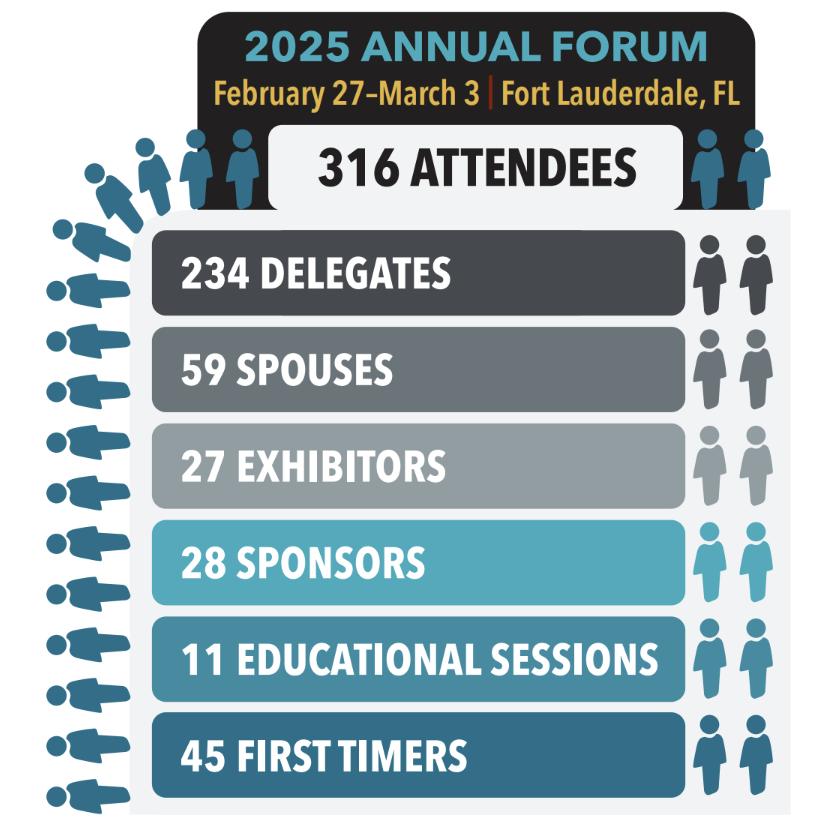 2025 ANNUAL FORUM
February 27–March 3 | Fort Lauderdale, FL

316 ATTENDEES

234 DELEGATES

59 SPOUSES

27 EXHIBITORS

28 SPONSORS

11 EDUCATIONAL SESSIONS

45 FIRST TIMERS